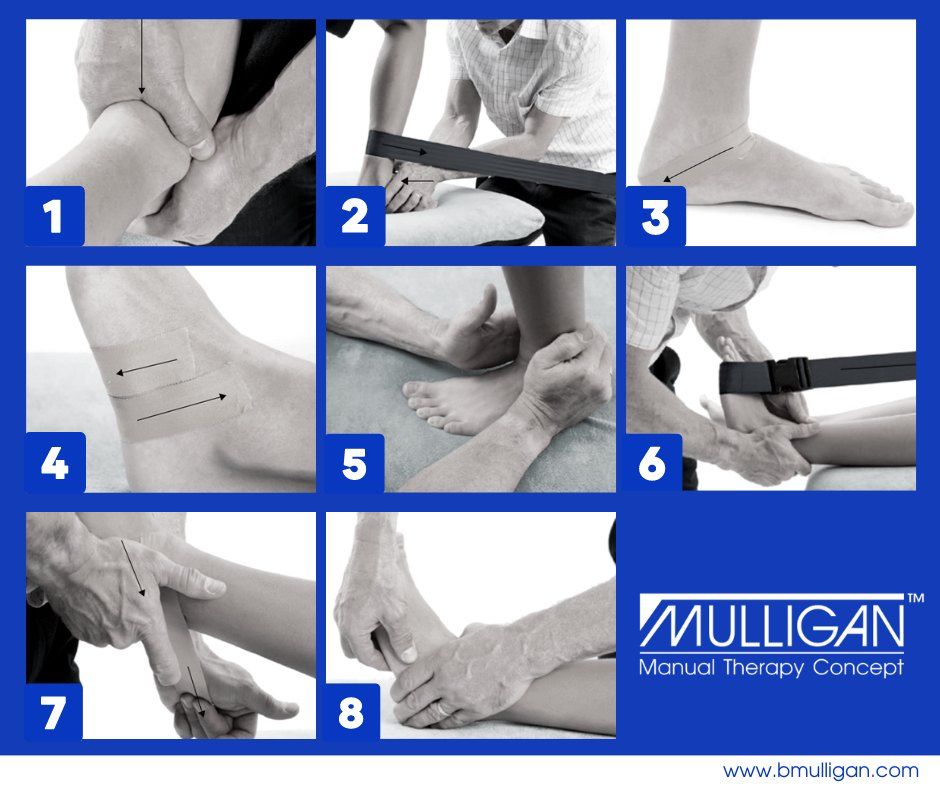 1

2

3

4

5

6

7

8

MULLIGAN™
Manual Therapy Concept

www.bmulligan.com